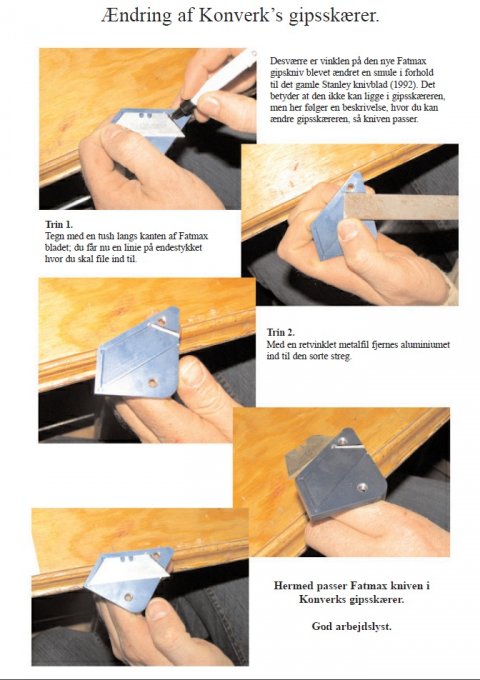 Ændring af Konverk's gipsskærer.

Desværre er vinklen på den nye Fatmax gipskniv blevet ændret en smule i forhold til det gamle Stanley knivblad (1992). Det betyder at den ikke kan ligge i gipsskæreren, men her følger en beskrivelse, hvor du kan ændre gipsskæreren, så kniven passer.

Trin 1.
Tegn med en tush langs kanten af Fatmax bladet; du får nu en linie på endestykket hvor du skal file ind til.

Trin 2.
Med en retvinklet metalfil fjernes aluminiumet ind til den sorte streg.

Hermed passer Fatmax kniven i Konverks gipsskærer.

God arbejdslyst.